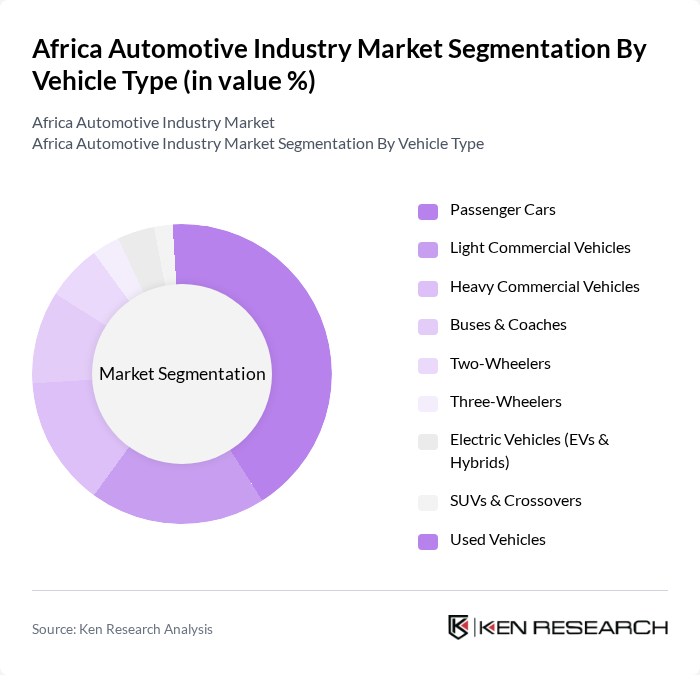 Africa Automotive Industry Market Segmentation By Vehicle Type (in value %)

Africa Automotive Industry Market
Africa Automotive Industry Market Segmentation By Vehicle Type

Market Segmentation

Passenger Cars
Light Commercial Vehicles
Heavy Commercial Vehicles
Buses & Coaches
Two-Wheelers
Three-Wheelers
Electric Vehicles (EVs & Hybrids)
SUVs & Crossovers
Used Vehicles

Source: Ken Research Analysis

KEN RESEARCH