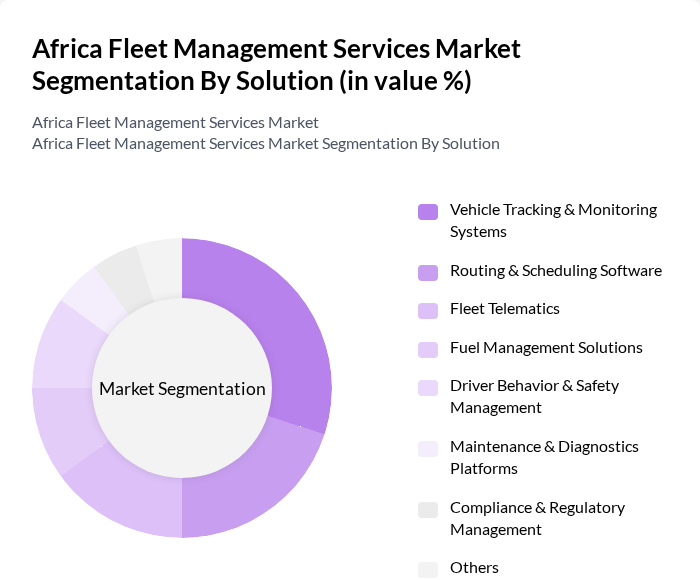 Africa Fleet Management Services Market Segmentation By Solution (in value %)

Africa Fleet Management Services Market
Africa Fleet Management Services Market Segmentation By Solution

Market Segmentation

Vehicle Tracking & Monitoring Systems

Routing & Scheduling Software

Fleet Telematics

Fuel Management Solutions

Driver Behavior & Safety Management

Maintenance & Diagnostics Platforms

Compliance & Regulatory Management

Others