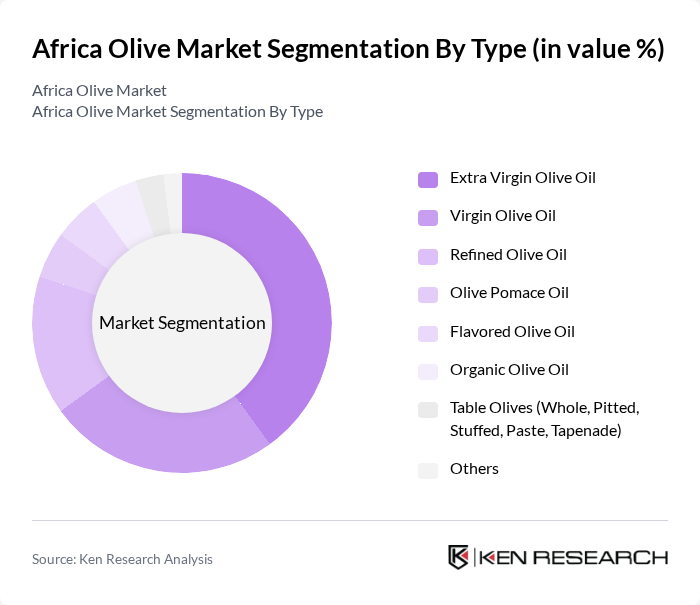 Africa Olive Market Segmentation By Type (in value %)

Africa Olive Market
Africa Olive Market Segmentation By Type

Market Segmentation

Extra Virgin Olive Oil
Virgin Olive Oil
Refined Olive Oil
Olive Pomace Oil
Flavored Olive Oil
Organic Olive Oil
Table Olives (Whole, Pitted, Stuffed, Paste, Tapenade)
Others

Source: Ken Research Analysis

KEN RESEARCH