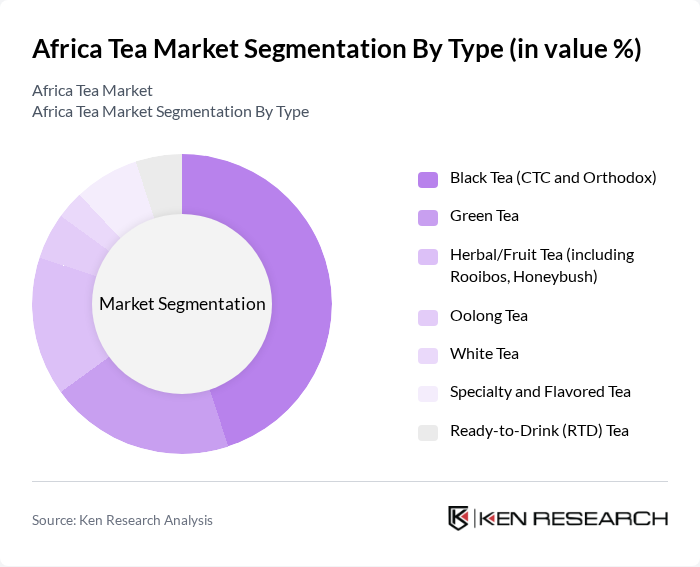 Africa Tea Market Segmentation By Type (in value %)

Africa Tea Market
Africa Tea Market Segmentation By Type

Market Segmentation

Black Tea (CTC and Orthodox)
Green Tea
Herbal/Fruit Tea (including Rooibos, Honeybush)
Oolong Tea
White Tea
Specialty and Flavored Tea
Ready-to-Drink (RTD) Tea

Source: Ken Research Analysis

KEN RESEARCH