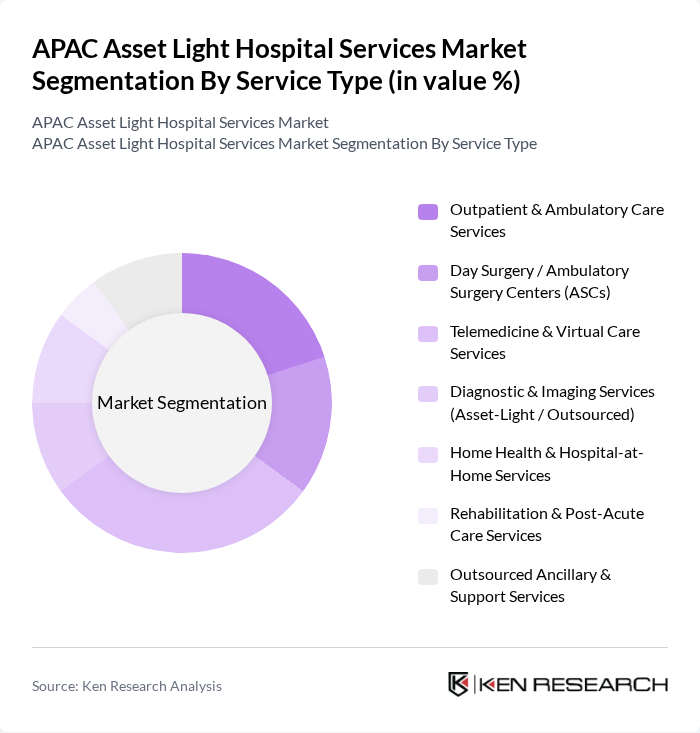 APAC Asset Light Hospital Services Market Segmentation By Service Type (in value %)

APAC Asset Light Hospital Services Market
APAC Asset Light Hospital Services Market Segmentation By Service Type

Market Segmentation

Outpatient & Ambulatory Care Services

Day Surgery / Ambulatory Surgery Centers (ASCs)

Telemedicine & Virtual Care Services

Diagnostic & Imaging Services (Asset-Light / Outsourced)

Home Health & Hospital-at-Home Services

Rehabilitation & Post-Acute Care Services

Outsourced Ancillary & Support Services

Source: Ken Research Analysis

KEN RESEARCH