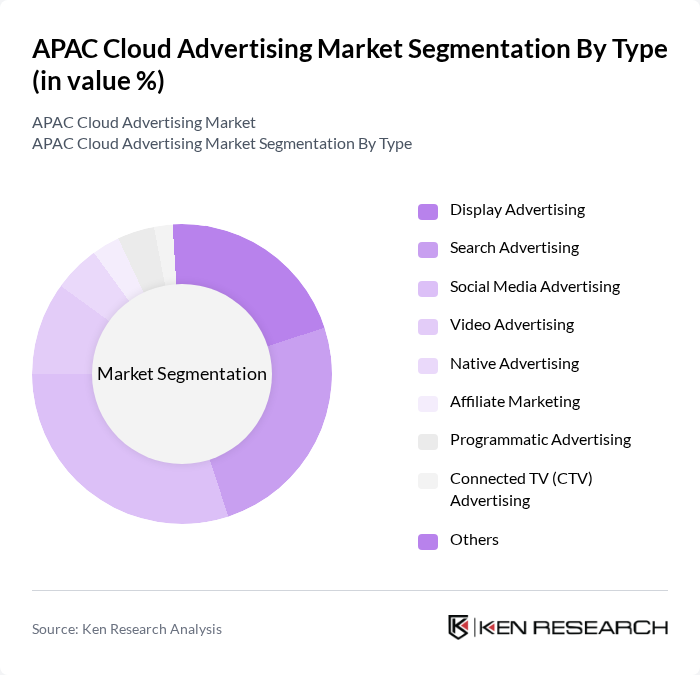 APAC Cloud Advertising Market Segmentation By Type (in value %)

APAC Cloud Advertising Market
APAC Cloud Advertising Market Segmentation By Type

Market Segmentation

Display Advertising
Search Advertising
Social Media Advertising
Video Advertising
Native Advertising
Affiliate Marketing
Programmatic Advertising
Connected TV (CTV) Advertising
Others

Source: Ken Research Analysis

KEN RESEARCH