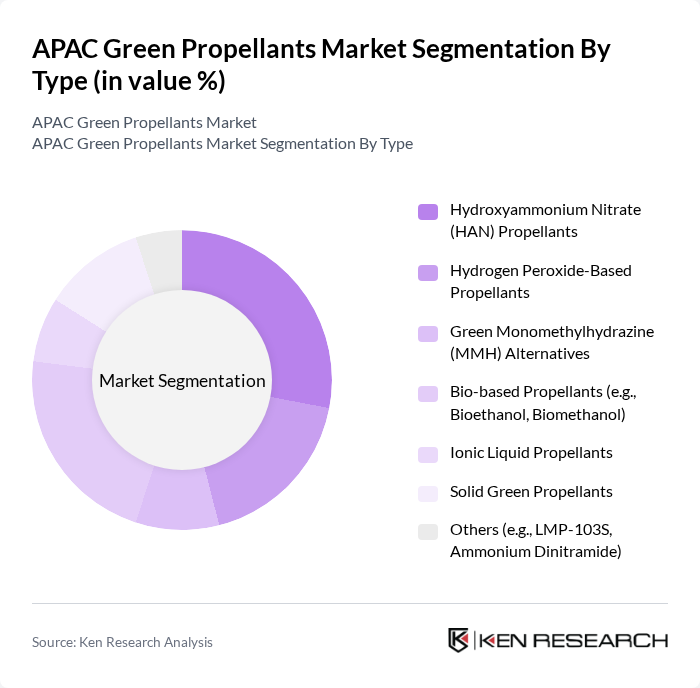 APAC Green Propellants Market Segmentation By Type (in value %)

APAC Green Propellants Market
APAC Green Propellants Market Segmentation By Type

Market Segmentation

Hydroxyammonium Nitrate (HAN) Propellants

Hydrogen Peroxide-Based Propellants

Green Monomethylhydrazine (MMH) Alternatives

Bio-based Propellants (e.g., Bioethanol, Biomethanol)

Ionic Liquid Propellants

Solid Green Propellants

Others (e.g., LMP-103S, Ammonium Dinitramide)

Source: Ken Research Analysis

KEN RESEARCH