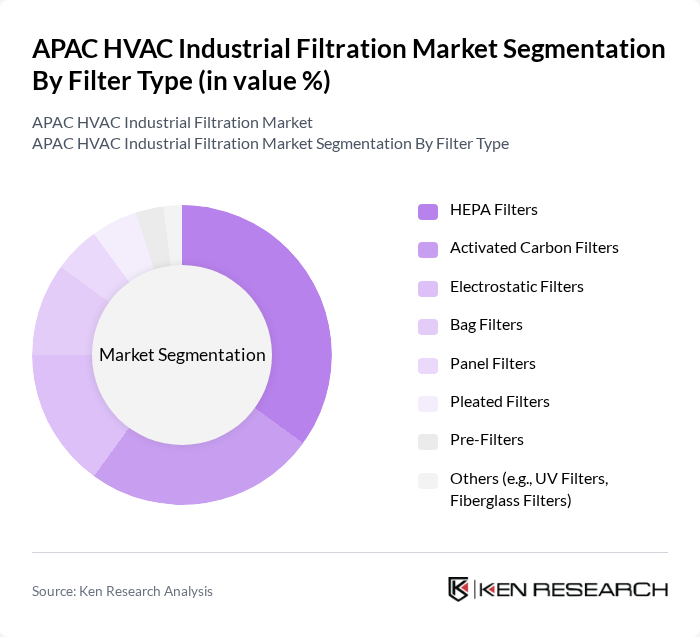 APAC HVAC Industrial Filtration Market Segmentation By Filter Type (in value %)

APAC HVAC Industrial Filtration Market
APAC HVAC Industrial Filtration Market Segmentation By Filter Type

Market Segmentation

HEPA Filters
Activated Carbon Filters
Electrostatic Filters
Bag Filters
Panel Filters
Pleated Filters
Pre-Filters
Others (e.g., UV Filters, Fiberglass Filters)

Source: Ken Research Analysis

KEN RESEARCH