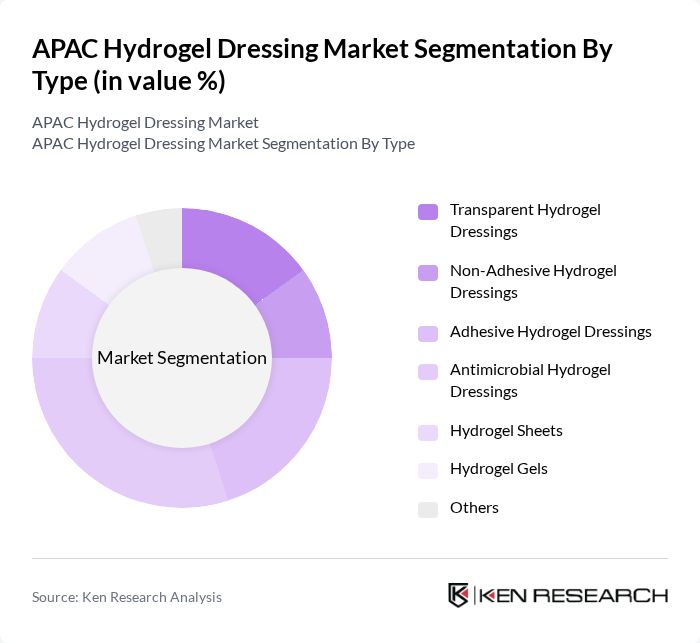 APAC Hydrogel Dressing Market Segmentation By Type (in value %)

APAC Hydrogel Dressing Market
APAC Hydrogel Dressing Market Segmentation By Type

Market Segmentation

Transparent Hydrogel Dressings

Non-Adhesive Hydrogel Dressings

Adhesive Hydrogel Dressings

Antimicrobial Hydrogel Dressings

Hydrogel Sheets

Hydrogel Gels

Others

Source: Ken Research Analysis

KEN RESEARCH