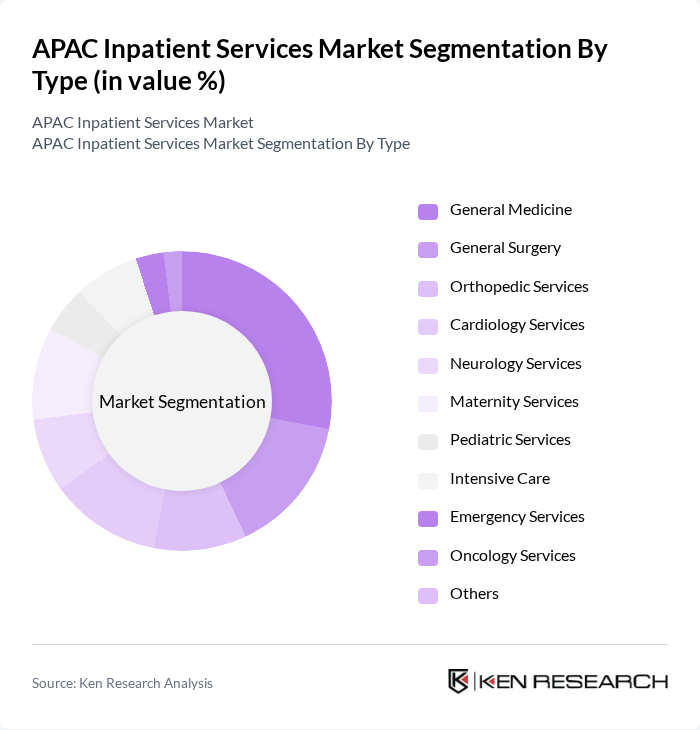 APAC Inpatient Services Market Segmentation By Type (in value %)

APAC Inpatient Services Market
APAC Inpatient Services Market Segmentation By Type

Market Segmentation

General Medicine
General Surgery
Orthopedic Services
Cardiology Services
Neurology Services
Maternity Services
Pediatric Services
Intensive Care
Emergency Services
Oncology Services
Others

Source: Ken Research Analysis

KEN RESEARCH