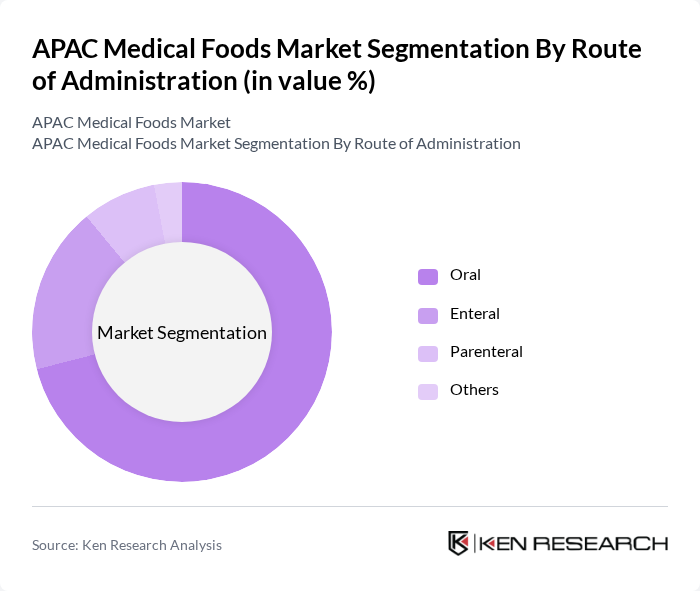 APAC Medical Foods Market Segmentation By Route of Administration (in value %)

APAC Medical Foods Market
APAC Medical Foods Market Segmentation By Route of Administration

Market Segmentation

Oral
Enteral
Parenteral
Others

Source: Ken Research Analysis

KEN RESEARCH