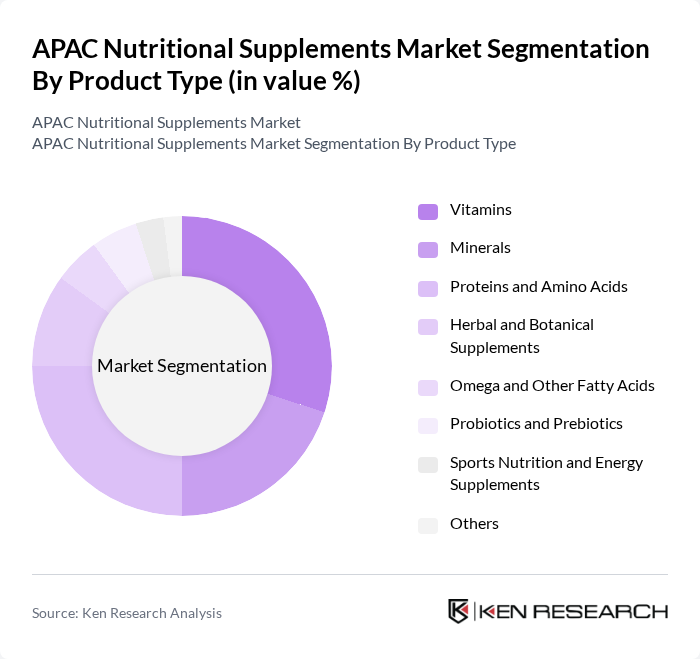 APAC Nutritional Supplements Market Segmentation By Product Type (in value %)

APAC Nutritional Supplements Market
APAC Nutritional Supplements Market Segmentation By Product Type

Market Segmentation

Vitamins
Minerals
Proteins and Amino Acids
Herbal and Botanical Supplements
Omega and Other Fatty Acids
Probiotics and Prebiotics
Sports Nutrition and Energy Supplements
Others

Source: Ken Research Analysis

KEN RESEARCH