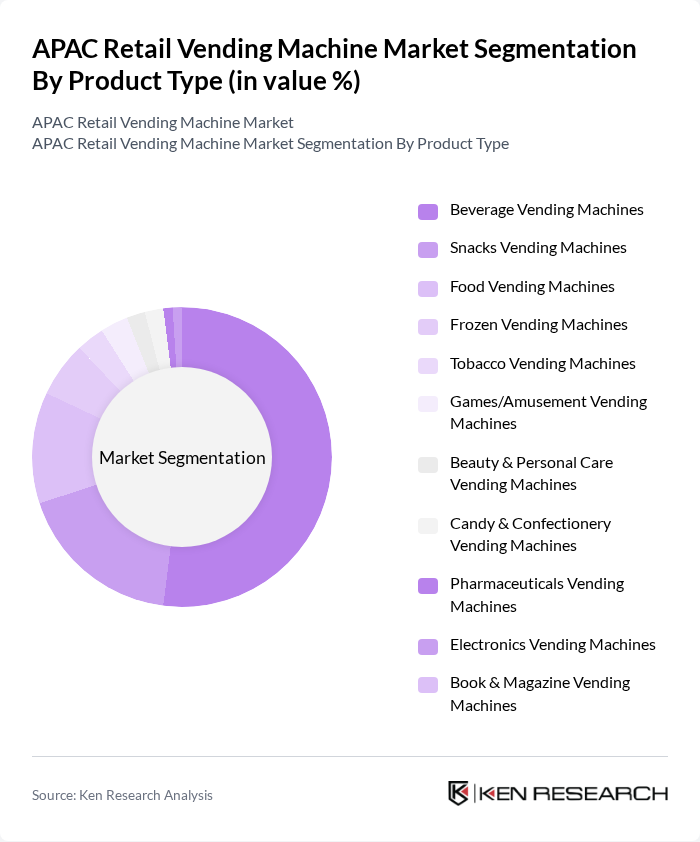 APAC Retail Vending Machine Market Segmentation By Product Type (in value %)

APAC Retail Vending Machine Market
APAC Retail Vending Machine Market Segmentation By Product Type

Market Segmentation

Beverage Vending Machines
Snacks Vending Machines
Food Vending Machines
Frozen Vending Machines
Tobacco Vending Machines
Games/Amusement Vending Machines
Beauty & Personal Care Vending Machines
Candy & Confectionery Vending Machines
Pharmaceuticals Vending Machines
Electronics Vending Machines
Book & Magazine Vending Machines

Source: Ken Research Analysis

KEN RESEARCH