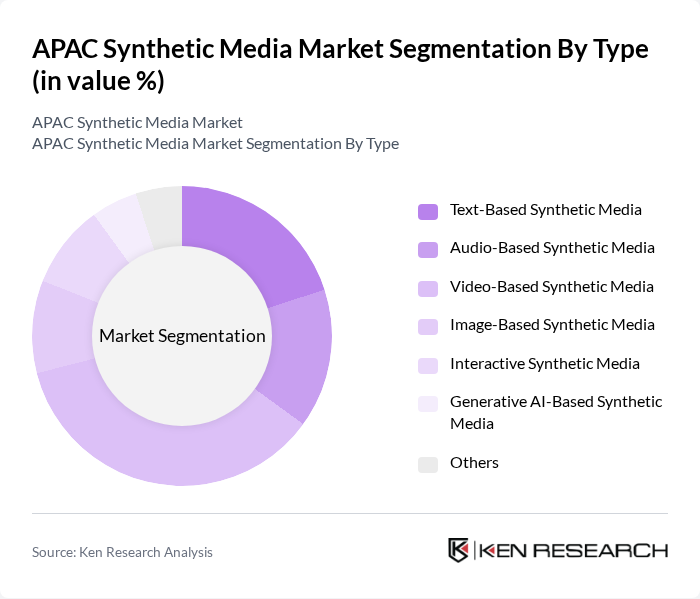 APAC Synthetic Media Market Segmentation By Type (in value %)

APAC Synthetic Media Market
APAC Synthetic Media Market Segmentation By Type

Market Segmentation

Text-Based Synthetic Media
Audio-Based Synthetic Media
Video-Based Synthetic Media
Image-Based Synthetic Media
Interactive Synthetic Media
Generative AI-Based Synthetic Media
Others

Source: Ken Research Analysis

KEN RESEARCH