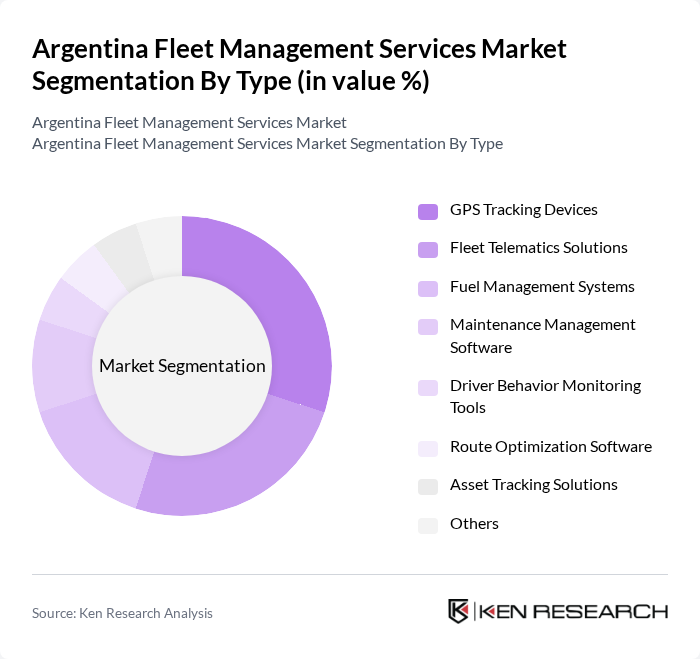 Argentina Fleet Management Services Market Segmentation By Type (in value %)

Argentina Fleet Management Services Market
Argentina Fleet Management Services Market Segmentation By Type

Market Segmentation

GPS Tracking Devices
Fleet Telematics Solutions
Fuel Management Systems
Maintenance Management Software
Driver Behavior Monitoring Tools
Route Optimization Software
Asset Tracking Solutions
Others

Source: Ken Research Analysis

KEN RESEARCH