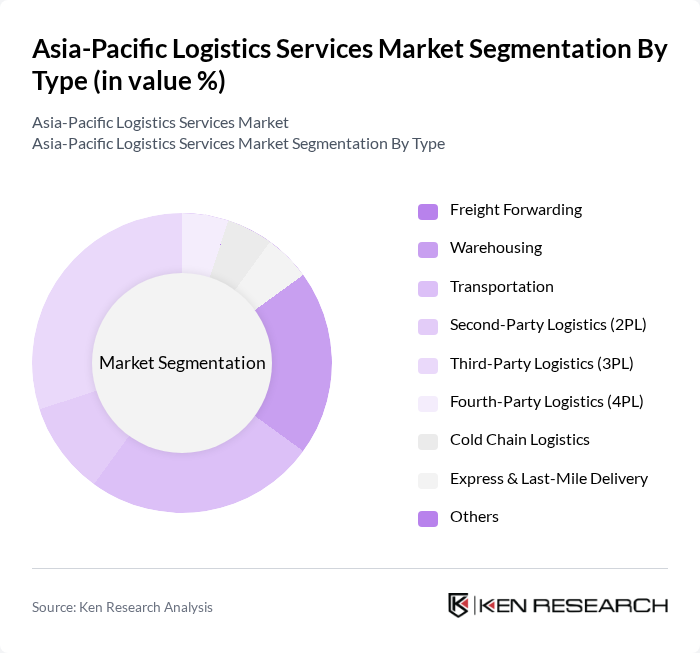 Asia-Pacific Logistics Services Market Segmentation By Type (in value %)

Asia-Pacific Logistics Services Market
Asia-Pacific Logistics Services Market Segmentation By Type

Market Segmentation

Freight Forwarding
Warehousing
Transportation
Second-Party Logistics (2PL)
Third-Party Logistics (3PL)
Fourth-Party Logistics (4PL)
Cold Chain Logistics
Express & Last-Mile Delivery
Others

Source: Ken Research Analysis

KEN RESEARCH