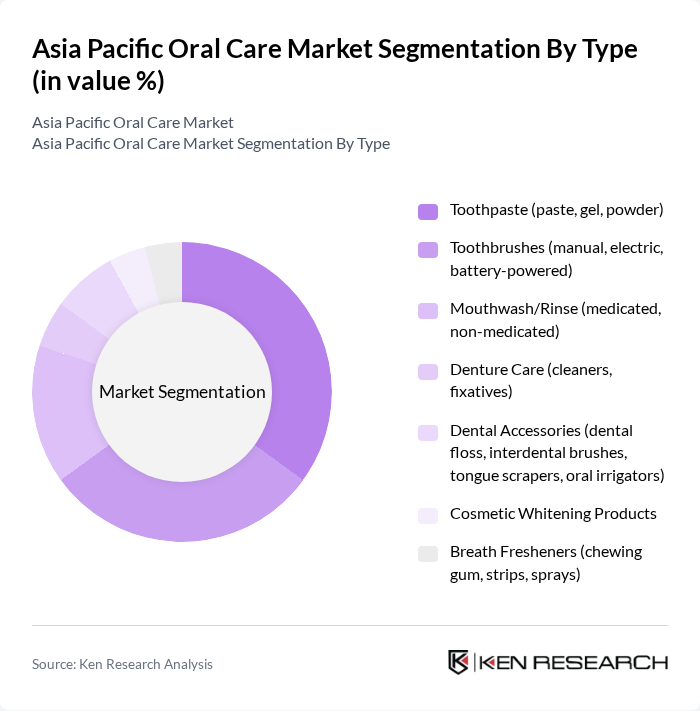 Asia Pacific Oral Care Market Segmentation By Type (in value %)

Asia Pacific Oral Care Market
Asia Pacific Oral Care Market Segmentation By Type

Market Segmentation

Toothpaste (paste, gel, powder)

Toothbrushes (manual, electric, battery-powered)

Mouthwash/Rinse (medicated, non-medicated)

Denture Care (cleaners, fixatives)

Dental Accessories (dental floss, interdental brushes, tongue scrapers, oral irrigators)

Cosmetic Whitening Products

Breath Fresheners (chewing gum, strips, sprays)

Source: Ken Research Analysis

KEN RESEARCH