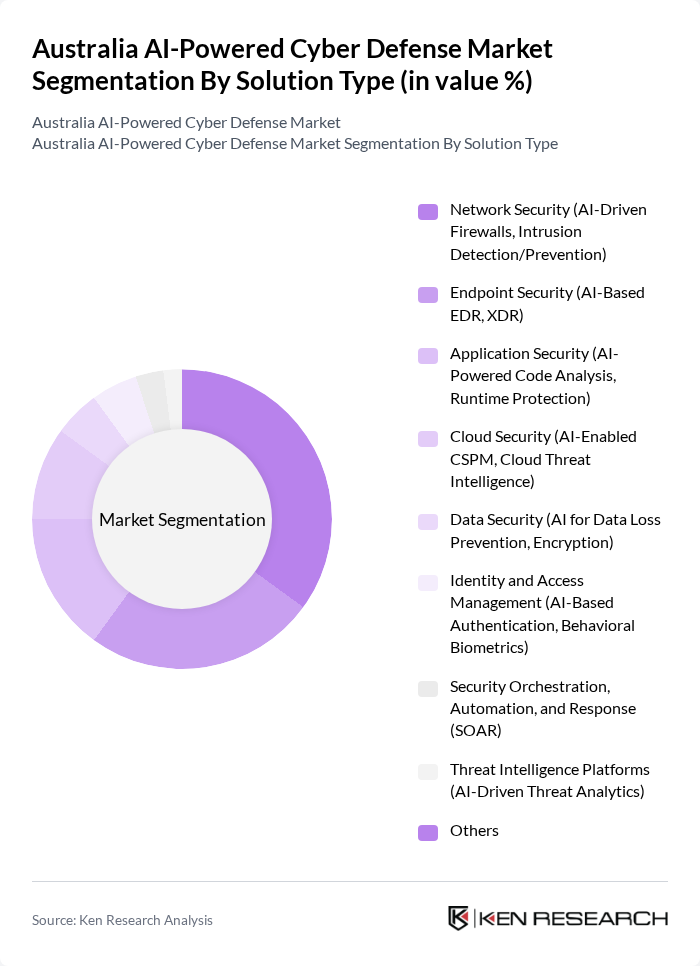 Australia AI-Powered Cyber Defense Market Segmentation By Solution Type (in value %)

Australia AI-Powered Cyber Defense Market
Australia AI-Powered Cyber Defense Market Segmentation By Solution Type

Market Segmentation

Network Security (AI-Driven Firewalls, Intrusion Detection/Prevention)

Endpoint Security (AI-Based EDR, XDR)

Application Security (AI-Powered Code Analysis, Runtime Protection)

Cloud Security (AI-Enabled CSPM, Cloud Threat Intelligence)

Data Security (AI for Data Loss Prevention, Encryption)

Identity and Access Management (AI-Based Authentication, Behavioral Biometrics)

Security Orchestration, Automation, and Response (SOAR)

Threat Intelligence Platforms (AI-Driven Threat Analytics)

Others

Source: Ken Research Analysis

KEN RESEARCH