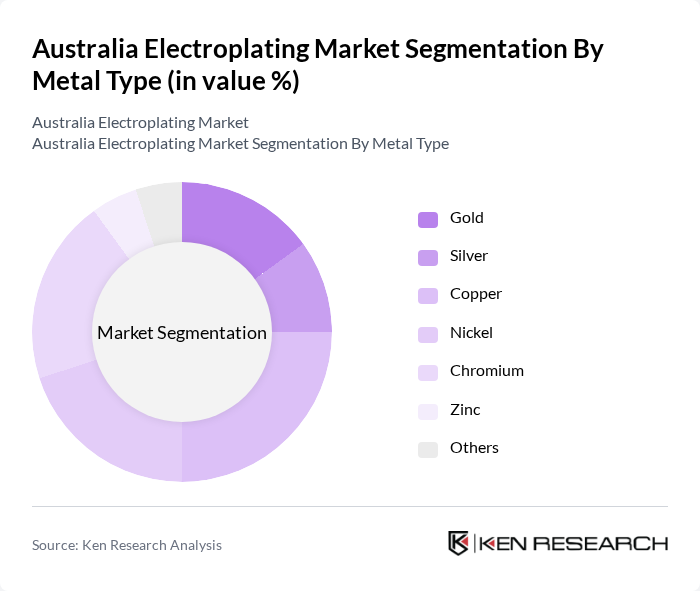 Australia Electroplating Market Segmentation By Metal Type (in value %)

Australia Electroplating Market
Australia Electroplating Market Segmentation By Metal Type

Market Segmentation

Gold
Silver
Copper
Nickel
Chromium
Zinc
Others

Source: Ken Research Analysis

KEN RESEARCH