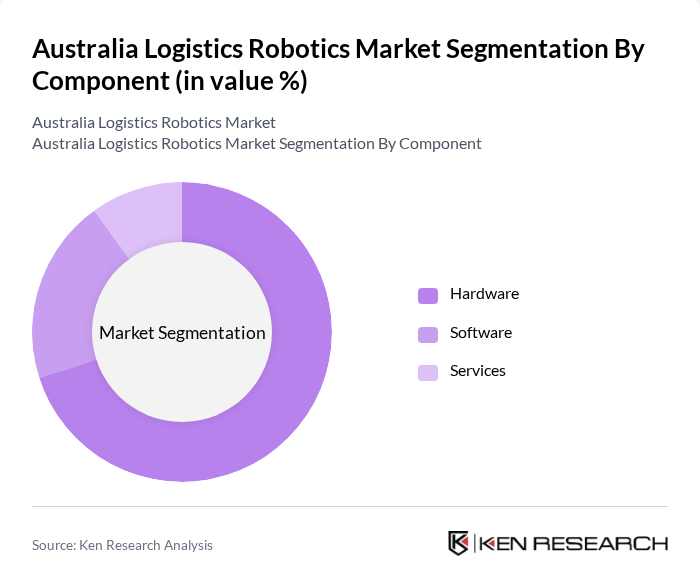 Australia Logistics Robotics Market Segmentation By Component (in value %)

Australia Logistics Robotics Market
Australia Logistics Robotics Market Segmentation By Component

Market Segmentation

Hardware
Software
Services

Source: Ken Research Analysis

KEN RESEARCH