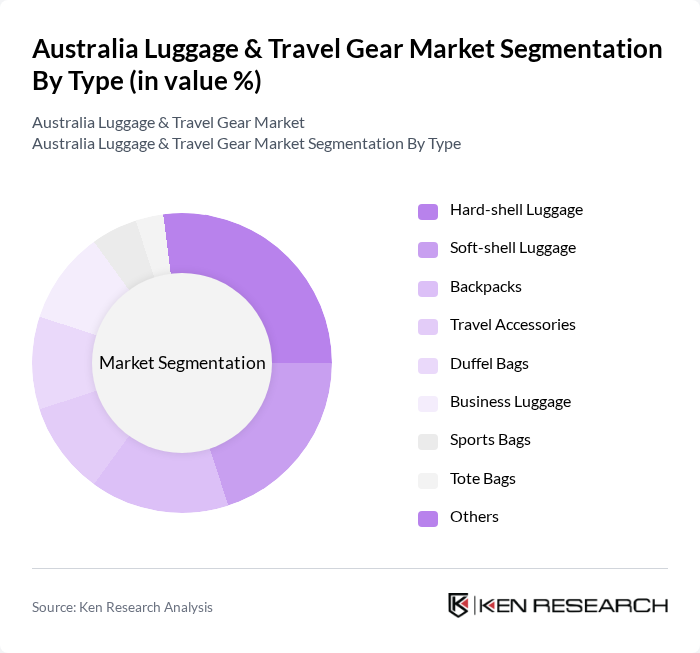 Australia Luggage & Travel Gear Market Segmentation By Type (in value %)

Australia Luggage & Travel Gear Market
Australia Luggage & Travel Gear Market Segmentation By Type

Market Segmentation

Hard-shell Luggage
Soft-shell Luggage
Backpacks
Travel Accessories
Duffel Bags
Business Luggage
Sports Bags
Tote Bags
Others

Source: Ken Research Analysis

KEN RESEARCH