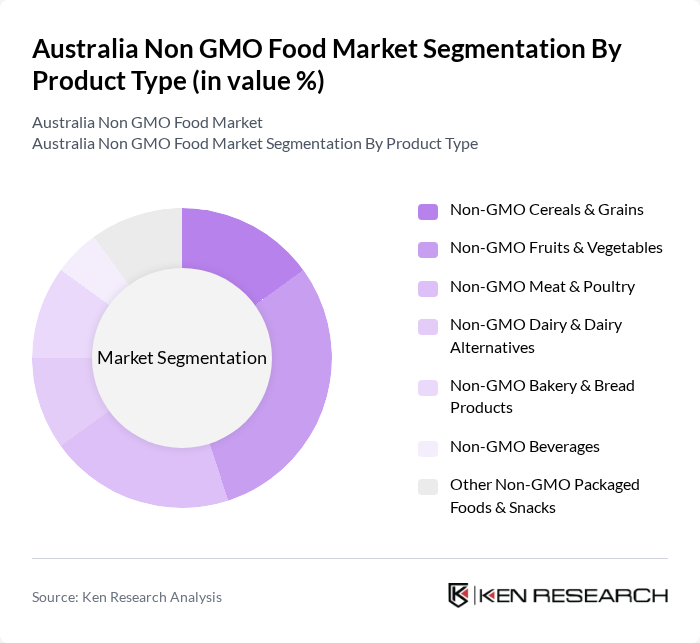 Australia Non GMO Food Market Segmentation By Product Type (in value %)

Australia Non GMO Food Market
Australia Non GMO Food Market Segmentation By Product Type

Market Segmentation

Non-GMO Cereals & Grains
Non-GMO Fruits & Vegetables
Non-GMO Meat & Poultry
Non-GMO Dairy & Dairy Alternatives
Non-GMO Bakery & Bread Products
Non-GMO Beverages
Other Non-GMO Packaged Foods & Snacks

Source: Ken Research Analysis

KEN RESEARCH