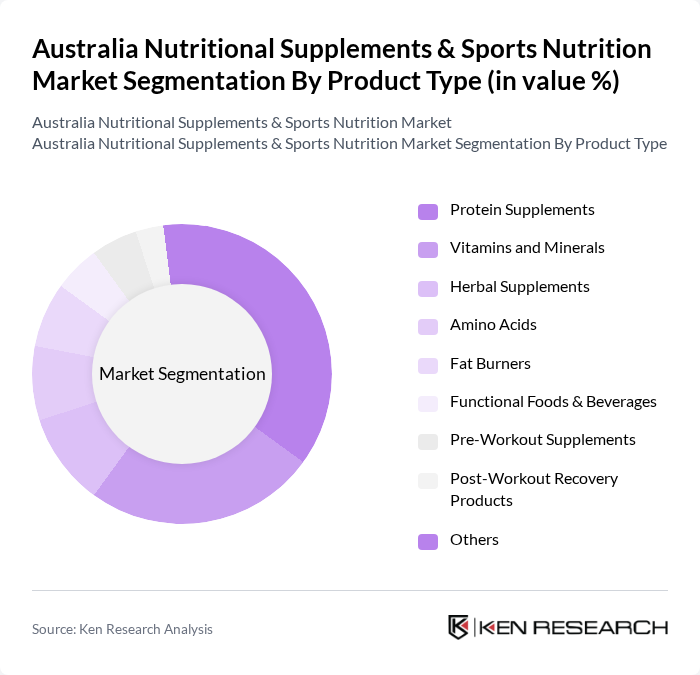 Australia Nutritional Supplements & Sports Nutrition Market Segmentation By Product Type (in value %)

Australia Nutritional Supplements & Sports Nutrition Market
Australia Nutritional Supplements & Sports Nutrition Market Segmentation By Product Type

Market Segmentation

Protein Supplements
Vitamins and Minerals
Herbal Supplements
Amino Acids
Fat Burners
Functional Foods & Beverages
Pre-Workout Supplements
Post-Workout Recovery Products
Others

Source: Ken Research Analysis

KEN RESEARCH