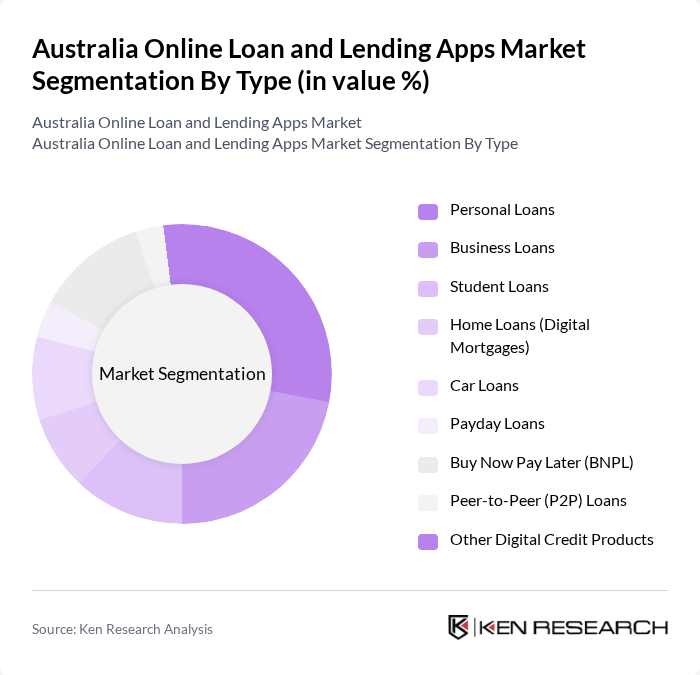 Australia Online Loan and Lending Apps Market Segmentation By Type (in value %)

Australia Online Loan and Lending Apps Market
Australia Online Loan and Lending Apps Market Segmentation By Type

Market Segmentation

Personal Loans
Business Loans
Student Loans
Home Loans (Digital Mortgages)
Car Loans
Payday Loans
Buy Now Pay Later (BNPL)
Peer-to-Peer (P2P) Loans
Other Digital Credit Products

Source: Ken Research Analysis

KEN RESEARCH