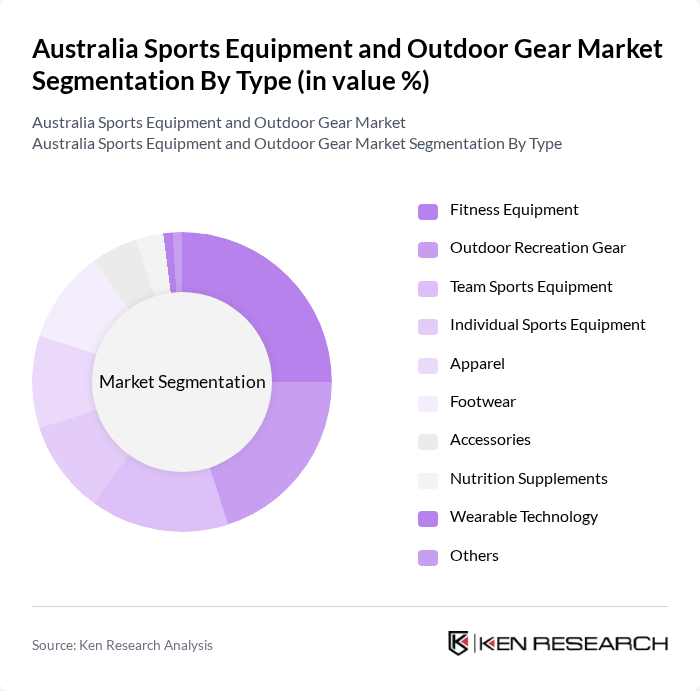 Australia Sports Equipment and Outdoor Gear Market Segmentation By Type (in value %)

Australia Sports Equipment and Outdoor Gear Market
Australia Sports Equipment and Outdoor Gear Market Segmentation By Type

Market Segmentation

Fitness Equipment
Outdoor Recreation Gear
Team Sports Equipment
Individual Sports Equipment
Apparel
Footwear
Accessories
Nutrition Supplements
Wearable Technology
Others

Source: Ken Research Analysis

KEN RESEARCH