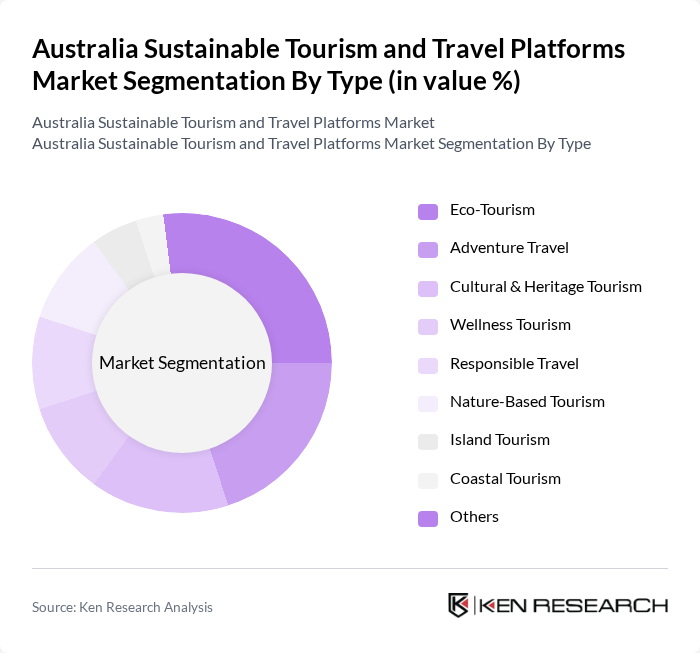 Australia Sustainable Tourism and Travel Platforms Market Segmentation By Type (in value %)

Australia Sustainable Tourism and Travel Platforms Market
Australia Sustainable Tourism and Travel Platforms Market Segmentation By Type

Market Segmentation

Eco-Tourism
Adventure Travel
Cultural & Heritage Tourism
Wellness Tourism
Responsible Travel
Nature-Based Tourism
Island Tourism
Coastal Tourism
Others

Source: Ken Research Analysis

KEN RESEARCH