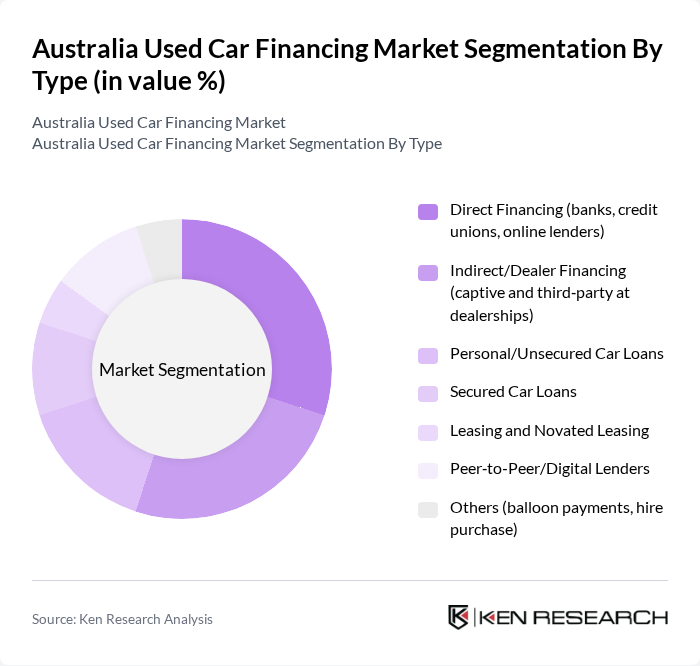 Australia Used Car Financing Market Segmentation By Type (in value %)

Australia Used Car Financing Market
Australia Used Car Financing Market Segmentation By Type

Market Segmentation

Direct Financing (banks, credit unions, online lenders)

Indirect/Dealer Financing (captive and third-party at dealerships)

Personal/Unsecured Car Loans

Secured Car Loans

Leasing and Novated Leasing

Peer-to-Peer/Digital Lenders

Others (balloon payments, hire purchase)

Source: Ken Research Analysis

KEN RESEARCH