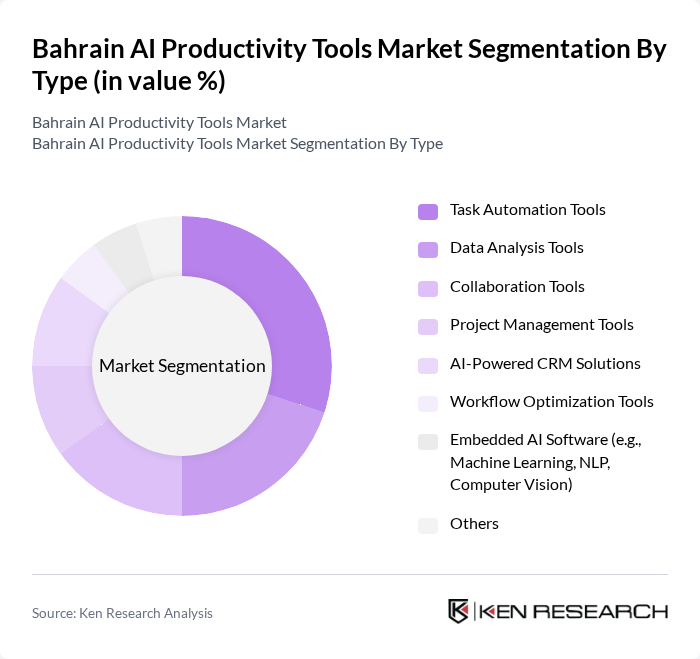 Bahrain AI Productivity Tools Market Segmentation By Type (in value %)

Bahrain AI Productivity Tools Market
Bahrain AI Productivity Tools Market Segmentation By Type

Market Segmentation

Task Automation Tools
Data Analysis Tools
Collaboration Tools
Project Management Tools
AI-Powered CRM Solutions
Workflow Optimization Tools
Embedded AI Software (e.g., Machine Learning, NLP, Computer Vision)
Others

Source: Ken Research Analysis

KEN RESEARCH