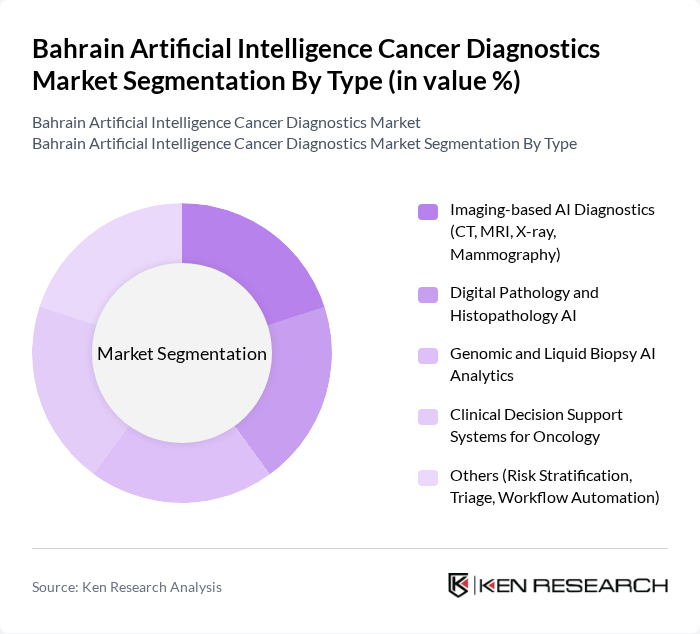 Bahrain Artificial Intelligence Cancer Diagnostics Market Segmentation By Type (in value %)

Bahrain Artificial Intelligence Cancer Diagnostics Market
Bahrain Artificial Intelligence Cancer Diagnostics Market Segmentation By Type

Market Segmentation

Imaging-based AI Diagnostics (CT, MRI, X-ray, Mammography)

Digital Pathology and Histopathology AI

Genomic and Liquid Biopsy AI Analytics

Clinical Decision Support Systems for Oncology

Others (Risk Stratification, Triage, Workflow Automation)

Source: Ken Research Analysis

KEN RESEARCH