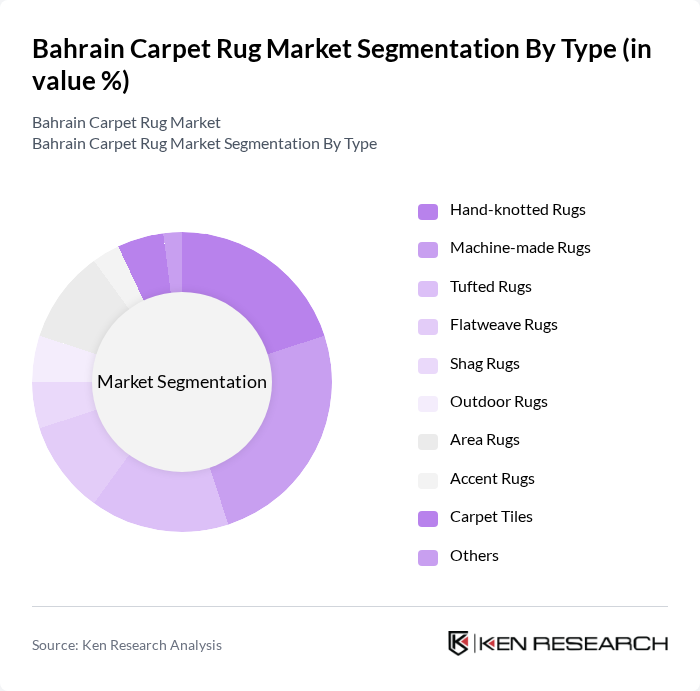 Bahrain Carpet Rug Market Segmentation By Type (in value %)

Bahrain Carpet Rug Market
Bahrain Carpet Rug Market Segmentation By Type

Market Segmentation

Hand-knotted Rugs
Machine-made Rugs
Tufted Rugs
Flatweave Rugs
Shag Rugs
Outdoor Rugs
Area Rugs
Accent Rugs
Carpet Tiles
Others

Source: Ken Research Analysis

KEN RESEARCH