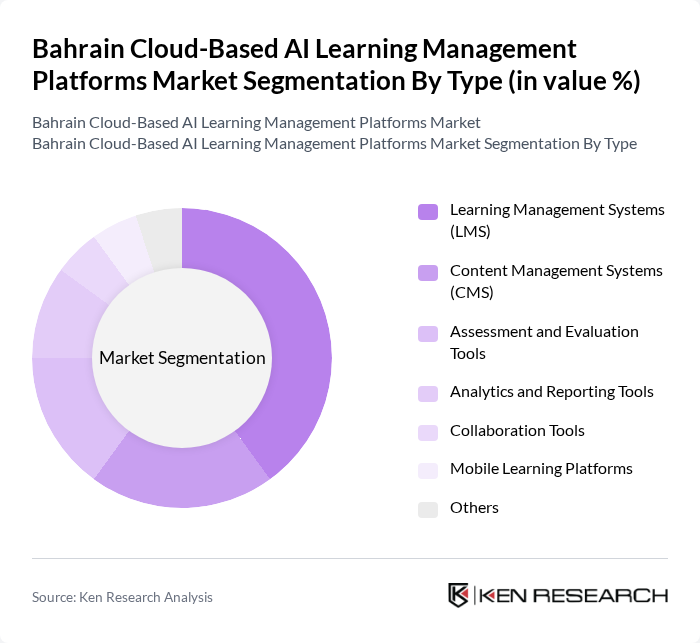 Bahrain Cloud-Based AI Learning Management Platforms Market Segmentation By Type (in value %)

Bahrain Cloud-Based AI Learning Management Platforms Market
Bahrain Cloud-Based AI Learning Management Platforms Market Segmentation By Type

Market Segmentation

Learning Management Systems (LMS)
Content Management Systems (CMS)
Assessment and Evaluation Tools
Analytics and Reporting Tools
Collaboration Tools
Mobile Learning Platforms
Others

Source: Ken Research Analysis

KEN RESEARCH