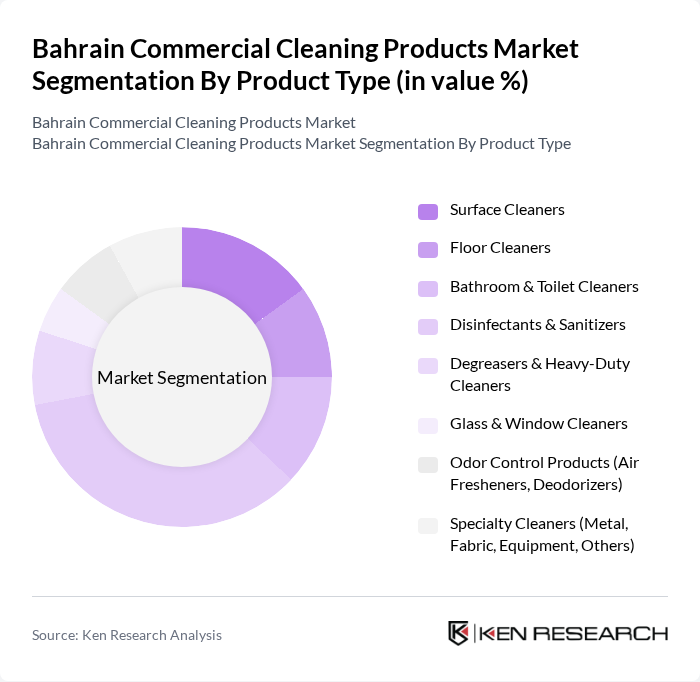 Bahrain Commercial Cleaning Products Market Segmentation By Product Type (in value %)

Bahrain Commercial Cleaning Products Market
Bahrain Commercial Cleaning Products Market Segmentation By Product Type

Market Segmentation

Surface Cleaners
Floor Cleaners
Bathroom & Toilet Cleaners
Disinfectants & Sanitizers
Degreasers & Heavy-Duty Cleaners
Glass & Window Cleaners
Odor Control Products (Air Fresheners, Deodorizers)
Specialty Cleaners (Metal, Fabric, Equipment, Others)

Source: Ken Research Analysis

KEN RESEARCH