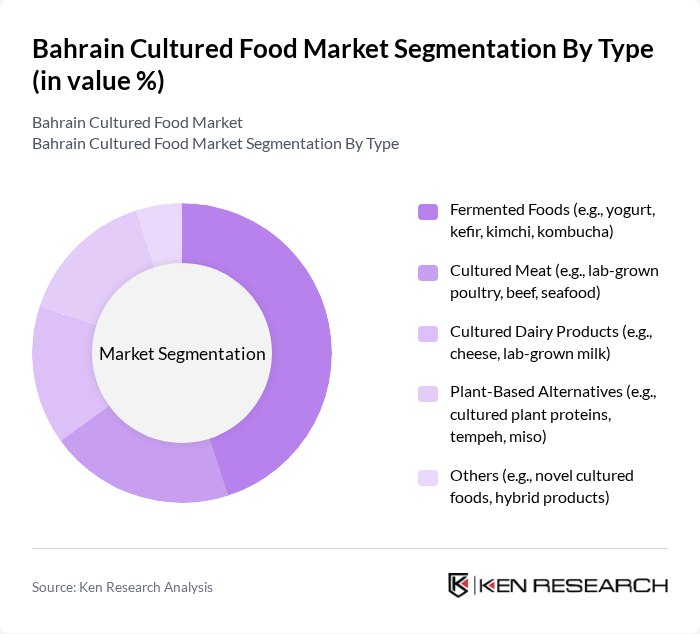 Bahrain Cultured Food Market Segmentation By Type (in value %)

Bahrain Cultured Food Market
Bahrain Cultured Food Market Segmentation By Type

Market Segmentation

Fermented Foods (e.g., yogurt, kefir, kimchi, kombucha)

Cultured Meat (e.g., lab-grown poultry, beef, seafood)

Cultured Dairy Products (e.g., cheese, lab-grown milk)

Plant-Based Alternatives (e.g., cultured plant proteins, tempeh, miso)

Others (e.g., novel cultured foods, hybrid products)

Source: Ken Research Analysis

KEN RESEARCH