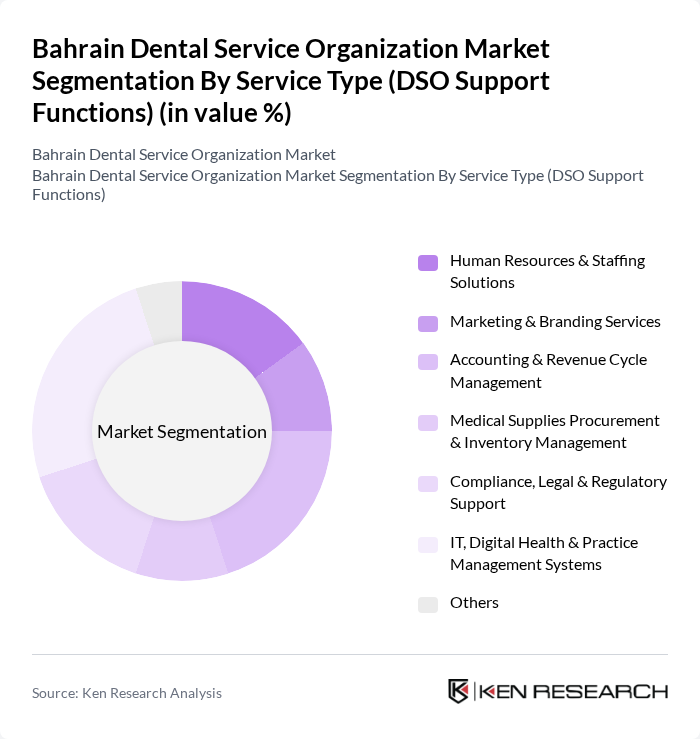 Bahrain Dental Service Organization Market Segmentation By Service Type (DSO Support Functions) (in value %)

Bahrain Dental Service Organization Market
Bahrain Dental Service Organization Market Segmentation By Service Type (DSO Support Functions)

Market Segmentation

Human Resources & Staffing Solutions
Marketing & Branding Services
Accounting & Revenue Cycle Management
Medical Supplies Procurement & Inventory Management
Compliance, Legal & Regulatory Support
IT, Digital Health & Practice Management Systems
Others

Source: Ken Research Analysis

KEN RESEARCH