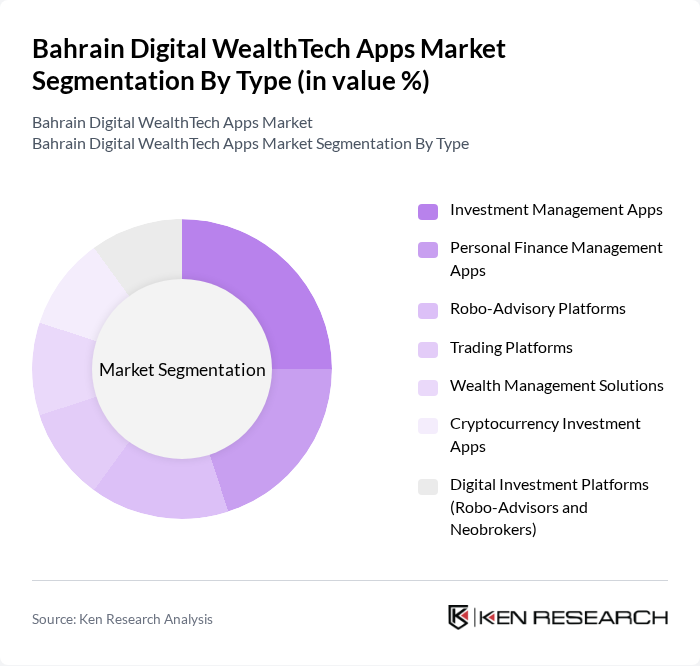 Bahrain Digital WealthTech Apps Market Segmentation By Type (in value %)

Bahrain Digital WealthTech Apps Market
Bahrain Digital WealthTech Apps Market Segmentation By Type

Market Segmentation

Investment Management Apps

Personal Finance Management Apps

Robo-Advisory Platforms

Trading Platforms

Wealth Management Solutions

Cryptocurrency Investment Apps

Digital Investment Platforms (Robo-Advisors and Neobrokers)

Source: Ken Research Analysis

KEN RESEARCH