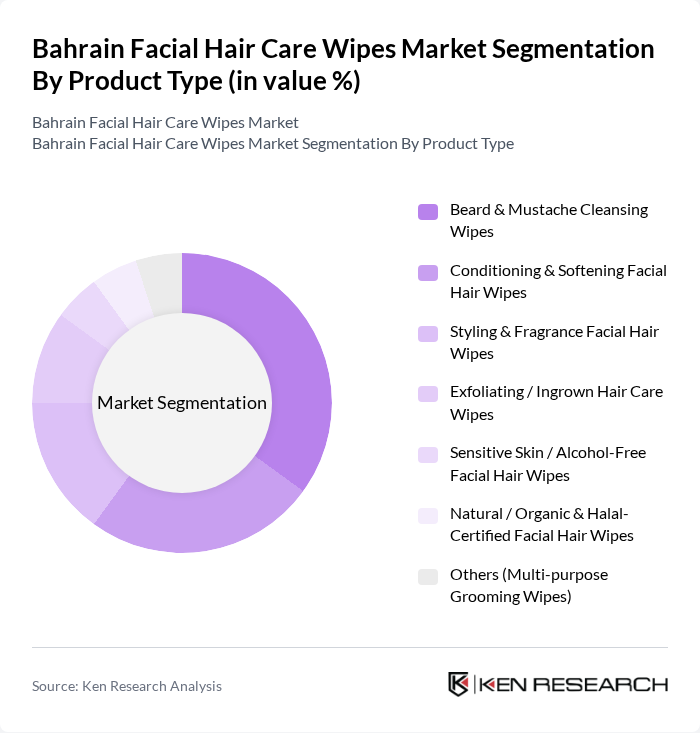 Bahrain Facial Hair Care Wipes Market Segmentation By Product Type (in value %)

Bahrain Facial Hair Care Wipes Market
Bahrain Facial Hair Care Wipes Market Segmentation By Product Type

Market Segmentation

Beard & Mustache Cleansing Wipes

Conditioning & Softening Facial Hair Wipes

Styling & Fragrance Facial Hair Wipes

Exfoliating / Ingrown Hair Care Wipes

Sensitive Skin / Alcohol-Free Facial Hair Wipes

Natural / Organic & Halal-Certified Facial Hair Wipes

Others (Multi-purpose Grooming Wipes)

Source: Ken Research Analysis

KEN RESEARCH