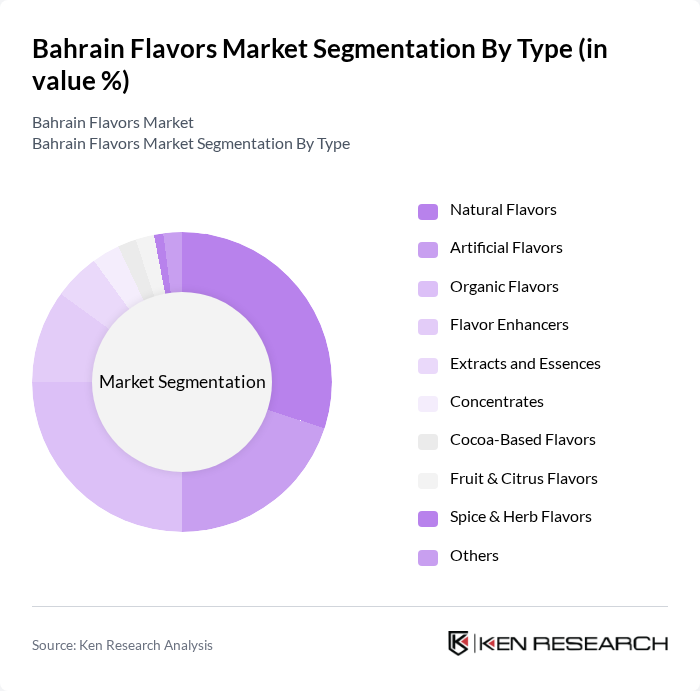 Bahrain Flavors Market Segmentation By Type (in value %)

Bahrain Flavors Market
Bahrain Flavors Market Segmentation By Type

Market Segmentation

Natural Flavors
Artificial Flavors
Organic Flavors
Flavor Enhancers
Extracts and Essences
Concentrates
Cocoa-Based Flavors
Fruit & Citrus Flavors
Spice & Herb Flavors
Others

Source: Ken Research Analysis

KEN RESEARCH