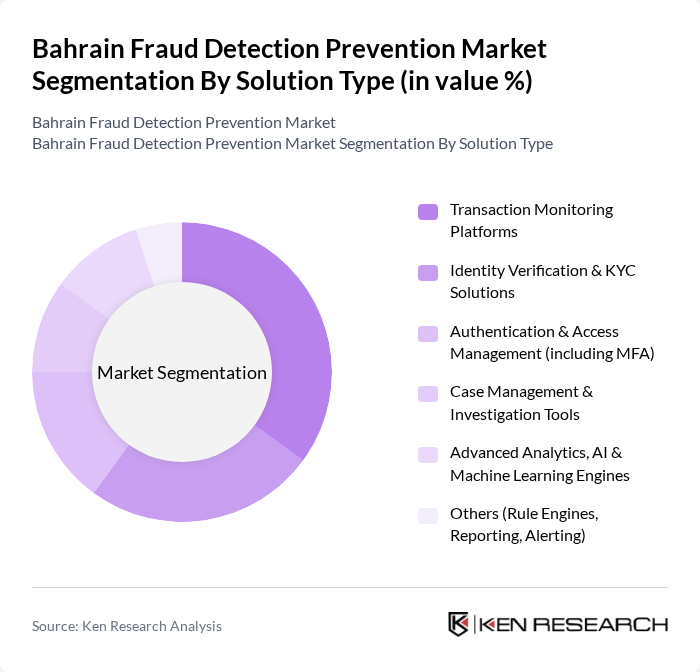 Bahrain Fraud Detection Prevention Market Segmentation By Solution Type (in value %)

Bahrain Fraud Detection Prevention Market
Bahrain Fraud Detection Prevention Market Segmentation By Solution Type

Market Segmentation

Transaction Monitoring Platforms

Identity Verification & KYC Solutions

Authentication & Access Management (including MFA)

Case Management & Investigation Tools

Advanced Analytics, AI & Machine Learning Engines

Others (Rule Engines, Reporting, Alerting)

Source: Ken Research Analysis

KEN RESEARCH