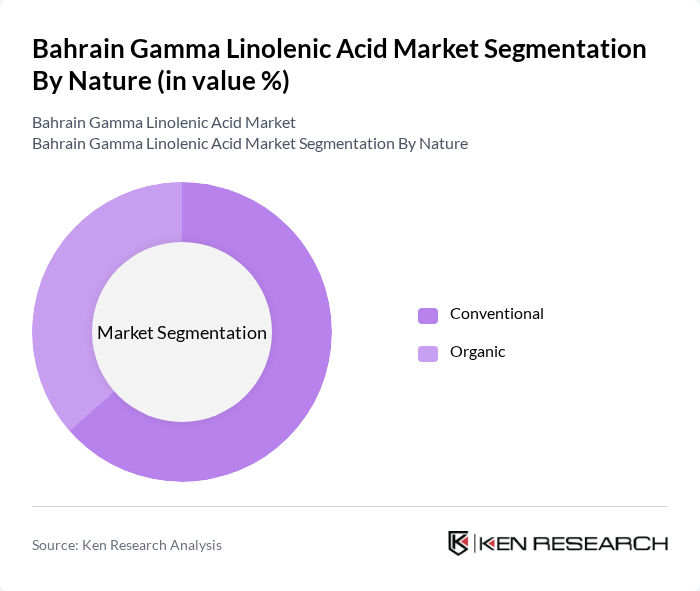 Bahrain Gamma Linolenic Acid Market Segmentation By Nature (in value %)

Bahrain Gamma Linolenic Acid Market
Bahrain Gamma Linolenic Acid Market Segmentation By Nature

Market Segmentation

Conventional

Organic

Source: Ken Research Analysis

KEN RESEARCH