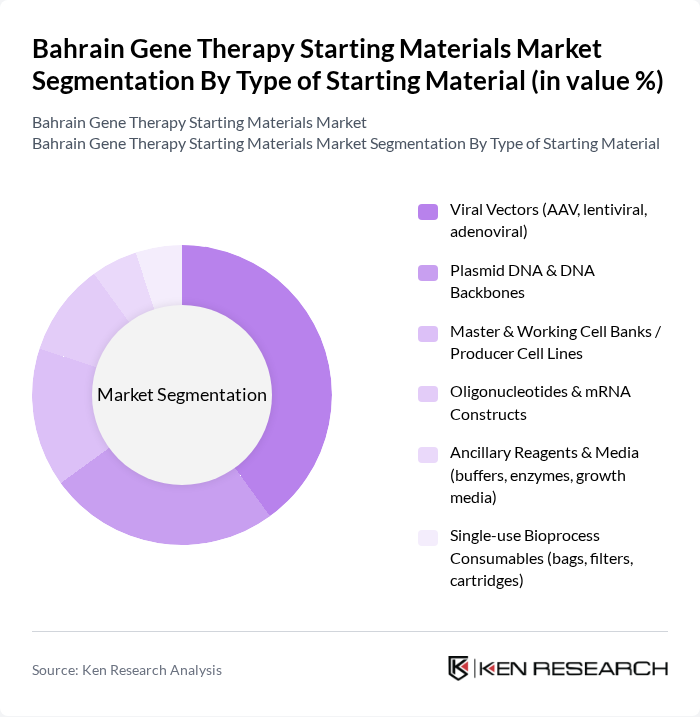 Bahrain Gene Therapy Starting Materials Market Segmentation By Type of Starting Material (in value %)

Bahrain Gene Therapy Starting Materials Market
Bahrain Gene Therapy Starting Materials Market Segmentation By Type of Starting Material

Market Segmentation

Viral Vectors (AAV, lentiviral, adenoviral)

Plasmid DNA & DNA Backbones

Master & Working Cell Banks / Producer Cell Lines

Oligonucleotides & mRNA Constructs

Ancillary Reagents & Media (buffers, enzymes, growth media)

Single-use Bioprocess Consumables (bags, filters, cartridges)

Source: Ken Research Analysis

KEN RESEARCH