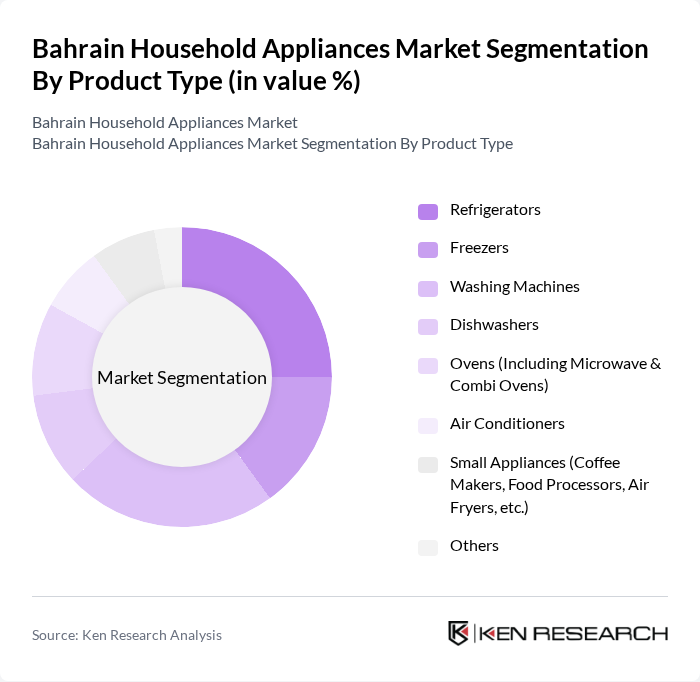 Bahrain Household Appliances Market Segmentation By Product Type (in value %)

Bahrain Household Appliances Market
Bahrain Household Appliances Market Segmentation By Product Type

Market Segmentation

Refrigerators
Freezers
Washing Machines
Dishwashers
Ovens (Including Microwave & Combi Ovens)
Air Conditioners
Small Appliances (Coffee Makers, Food Processors, Air Fryers, etc.)
Others

Source: Ken Research Analysis

KEN RESEARCH