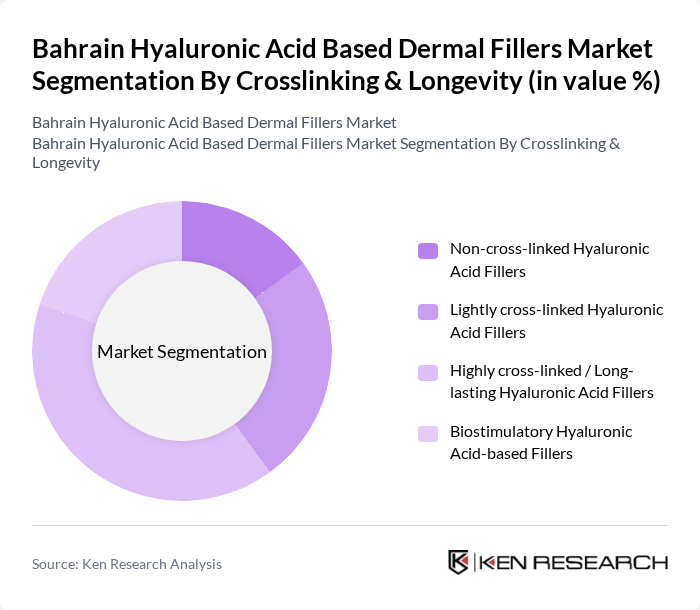 Bahrain Hyaluronic Acid Based Dermal Fillers Market Segmentation By Crosslinking & Longevity (in value %)

Bahrain Hyaluronic Acid Based Dermal Fillers Market
Bahrain Hyaluronic Acid Based Dermal Fillers Market Segmentation By Crosslinking & Longevity

Market Segmentation

Non-cross-linked Hyaluronic Acid Fillers

Lightly cross-linked Hyaluronic Acid Fillers

Highly cross-linked / Long-lasting Hyaluronic Acid Fillers

Biostimulatory Hyaluronic Acid-based Fillers

Source: Ken Research Analysis

KEN RESEARCH