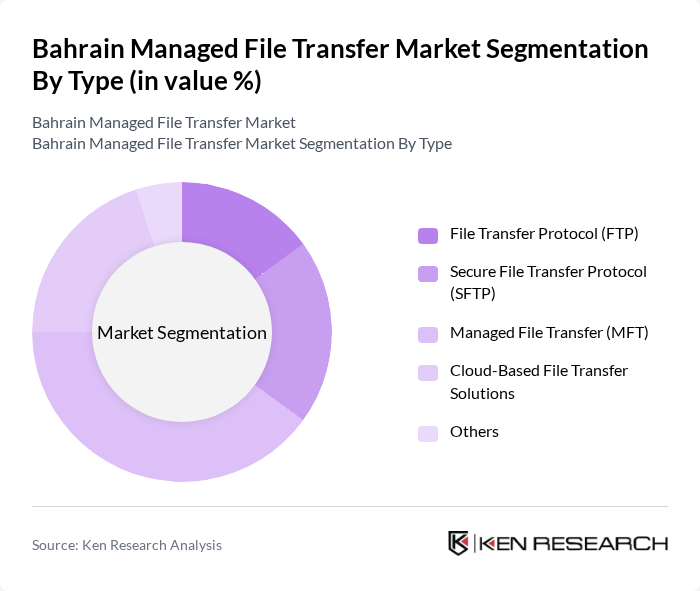 Bahrain Managed File Transfer Market Segmentation By Type (in value %)

Bahrain Managed File Transfer Market
Bahrain Managed File Transfer Market Segmentation By Type

Market Segmentation

File Transfer Protocol (FTP)
Secure File Transfer Protocol (SFTP)
Managed File Transfer (MFT)
Cloud-Based File Transfer Solutions
Others

Source: Ken Research Analysis

KEN RESEARCH