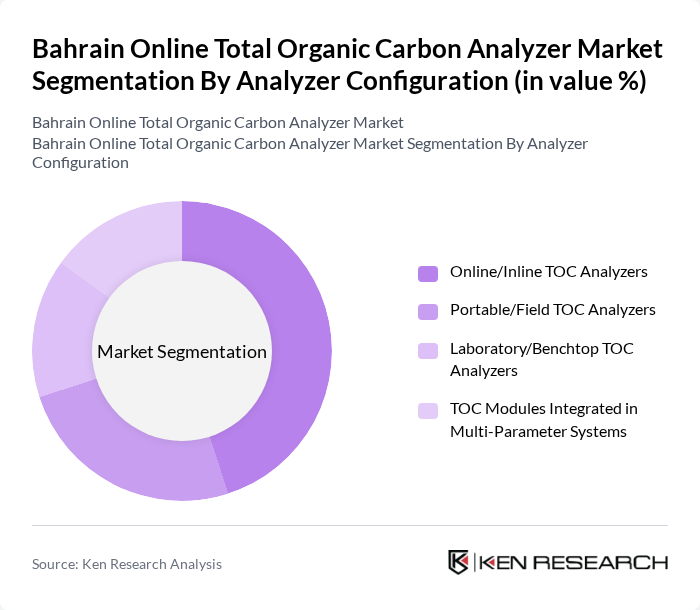 Bahrain Online Total Organic Carbon Analyzer Market Segmentation By Analyzer Configuration (in value %)

Bahrain Online Total Organic Carbon Analyzer Market
Bahrain Online Total Organic Carbon Analyzer Market Segmentation By Analyzer Configuration

Market Segmentation

Online/Inline TOC Analyzers

Portable/Field TOC Analyzers

Laboratory/Benchtop TOC Analyzers

TOC Modules Integrated in Multi-Parameter Systems

Source: Ken Research Analysis

KEN RESEARCH