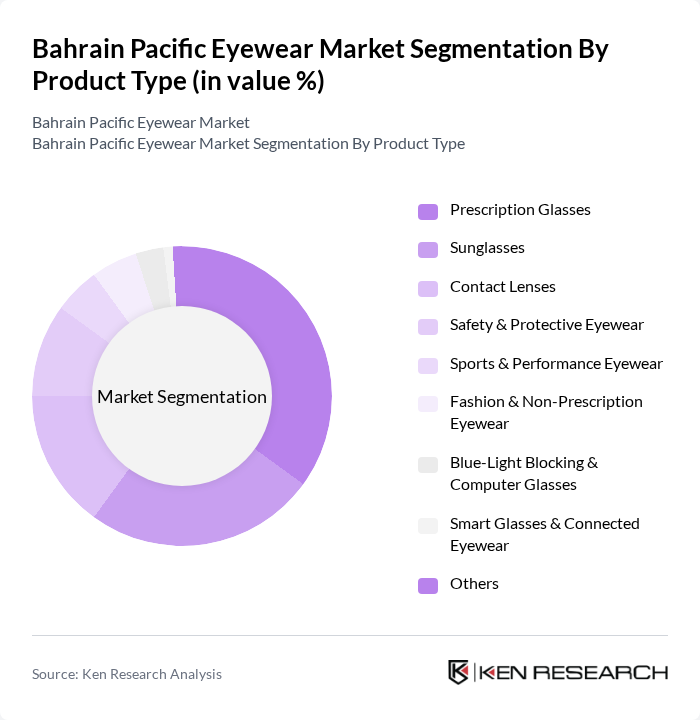 Bahrain Pacific Eyewear Market Segmentation By Product Type (in value %)

Bahrain Pacific Eyewear Market
Bahrain Pacific Eyewear Market Segmentation By Product Type

Market Segmentation

Prescription Glasses
Sunglasses
Contact Lenses
Safety & Protective Eyewear
Sports & Performance Eyewear
Fashion & Non-Prescription Eyewear
Blue-Light Blocking & Computer Glasses
Smart Glasses & Connected Eyewear
Others

Source: Ken Research Analysis

KEN RESEARCH