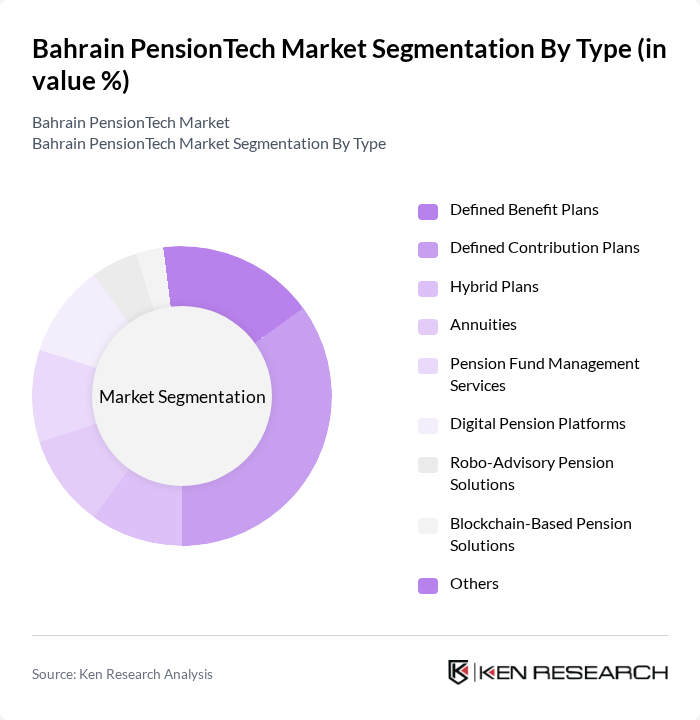 Bahrain PensionTech Market Segmentation By Type (in value %)

Bahrain PensionTech Market
Bahrain PensionTech Market Segmentation By Type

Market Segmentation

Defined Benefit Plans
Defined Contribution Plans
Hybrid Plans
Annuities
Pension Fund Management Services
Digital Pension Platforms
Robo-Advisory Pension Solutions
Blockchain-Based Pension Solutions
Others

Source: Ken Research Analysis

KEN RESEARCH