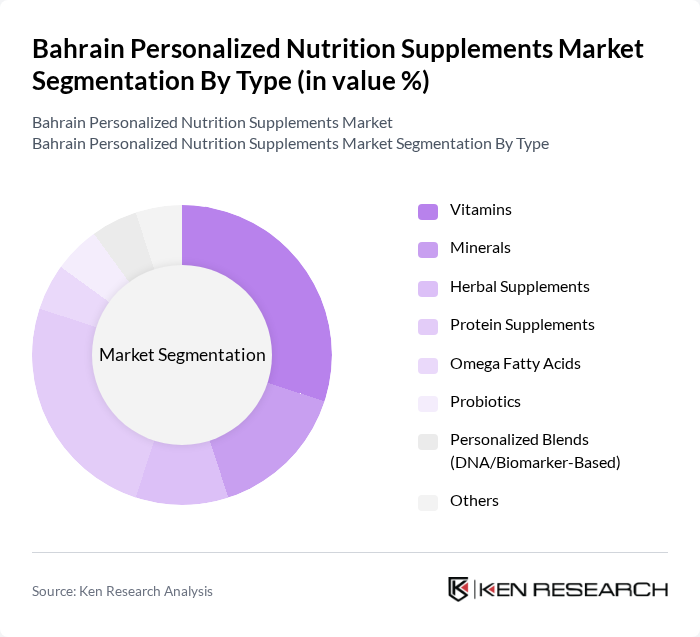 Bahrain Personalized Nutrition Supplements Market Segmentation By Type (in value %)

Bahrain Personalized Nutrition Supplements Market
Bahrain Personalized Nutrition Supplements Market Segmentation By Type

Market Segmentation

Vitamins
Minerals
Herbal Supplements
Protein Supplements
Omega Fatty Acids
Probiotics
Personalized Blends (DNA/Biomarker-Based)
Others

Source: Ken Research Analysis

KEN RESEARCH