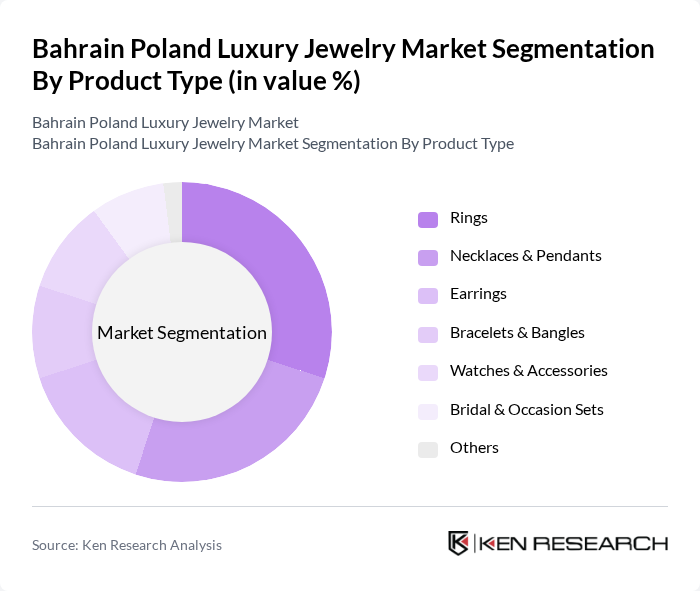 Bahrain Poland Luxury Jewelry Market Segmentation By Product Type (in value %)

Bahrain Poland Luxury Jewelry Market
Bahrain Poland Luxury Jewelry Market Segmentation By Product Type

Market Segmentation

Rings
Necklaces & Pendants
Earrings
Bracelets & Bangles
Watches & Accessories
Bridal & Occasion Sets
Others

Source: Ken Research Analysis

KEN RESEARCH