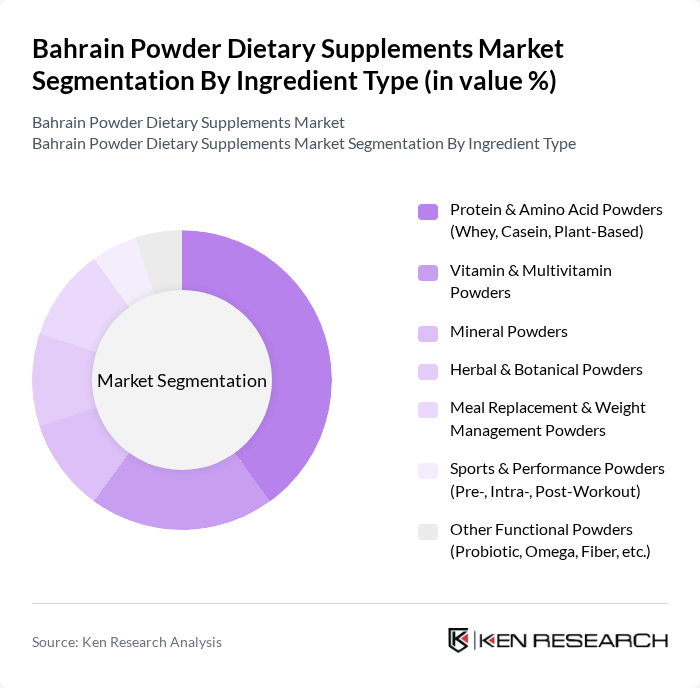 Bahrain Powder Dietary Supplements Market Segmentation By Ingredient Type (in value %)

Bahrain Powder Dietary Supplements Market
Bahrain Powder Dietary Supplements Market Segmentation By Ingredient Type

Market Segmentation

Protein & Amino Acid Powders (Whey, Casein, Plant-Based)

Vitamin & Multivitamin Powders

Mineral Powders

Herbal & Botanical Powders

Meal Replacement & Weight Management Powders

Sports & Performance Powders (Pre-, Intra-, Post-Workout)

Other Functional Powders (Probiotic, Omega, Fiber, etc.)

Source: Ken Research Analysis

KEN RESEARCH