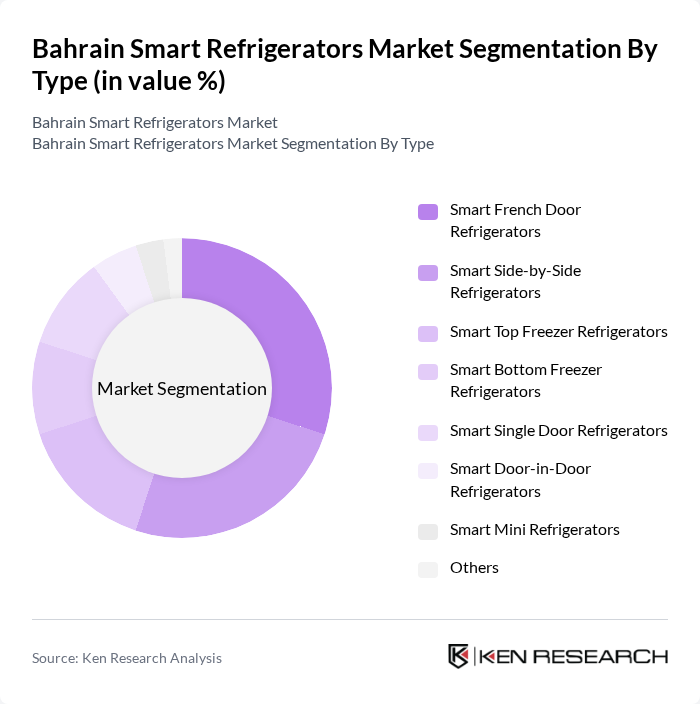 Bahrain Smart Refrigerators Market Segmentation By Type (in value %)

Bahrain Smart Refrigerators Market
Bahrain Smart Refrigerators Market Segmentation By Type

Market Segmentation

Smart French Door Refrigerators

Smart Side-by-Side Refrigerators

Smart Top Freezer Refrigerators

Smart Bottom Freezer Refrigerators

Smart Single Door Refrigerators

Smart Door-in-Door Refrigerators

Smart Mini Refrigerators

Others

Source: Ken Research Analysis

KEN RESEARCH